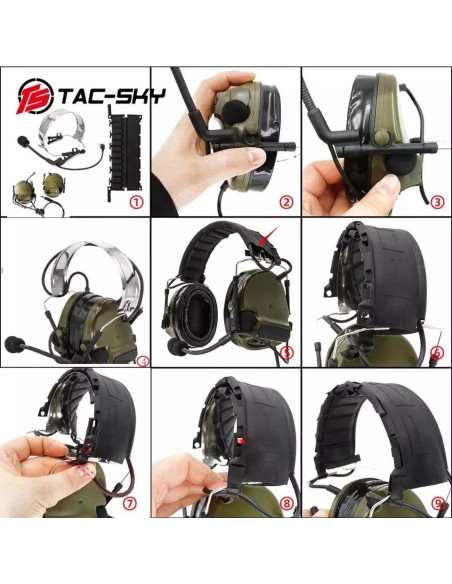 TS TAC-SKY

①

②

③

④

⑤

⑥

⑦

⑧

⑨